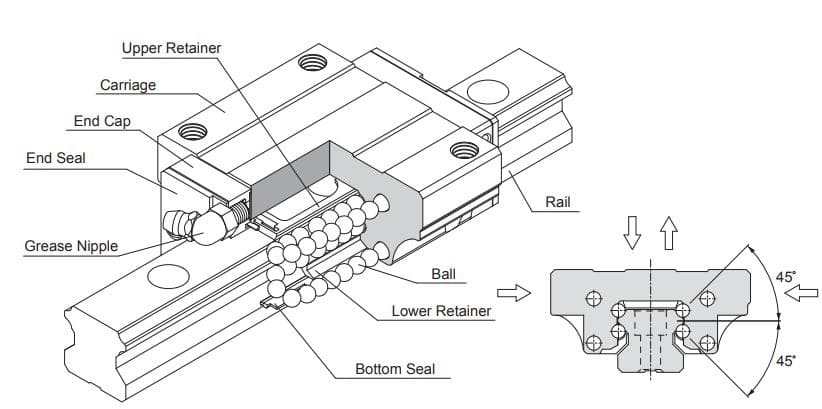 Upper Retainer
Carriage
End Cap
End Seal
Grease Nipple
Rail
Ball
Lower Retainer
Bottom Seal
45°
45°