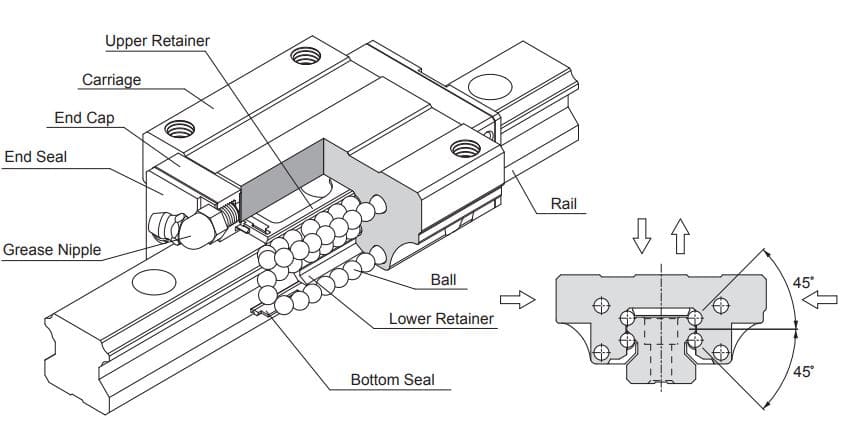 Upper Retainer
Carriage
End Cap
End Seal
Grease Nipple
Rail
Ball
Lower Retainer
Bottom Seal
45°
45°