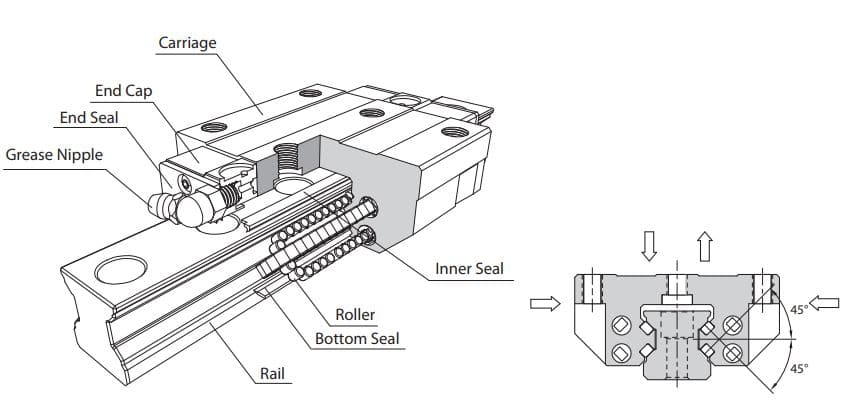 Carriage
End Cap
End Seal
Grease Nipple
Inner Seal
Roller
Bottom Seal
Rail
45°
45°