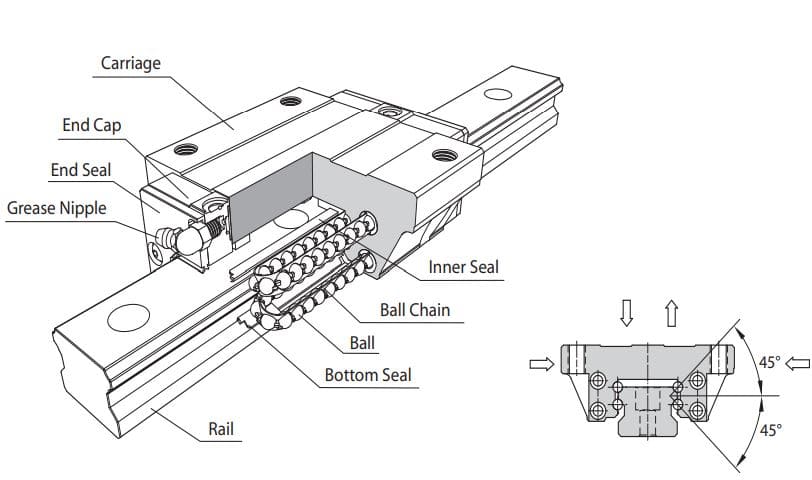 Carriage
End Cap
End Seal
Grease Nipple
Inner Seal
Ball Chain
Ball
Bottom Seal
Rail
45°
45°