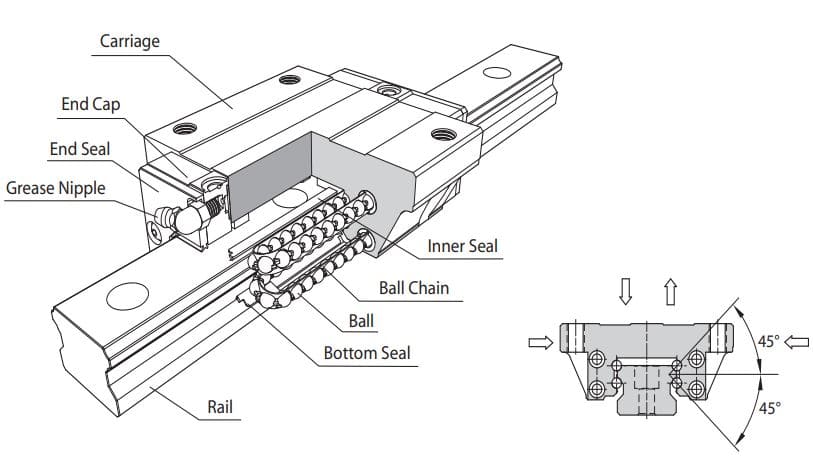 Carriage
End Cap
End Seal
Grease Nipple
Inner Seal
Ball Chain
Ball
Bottom Seal
Rail
45°
45°