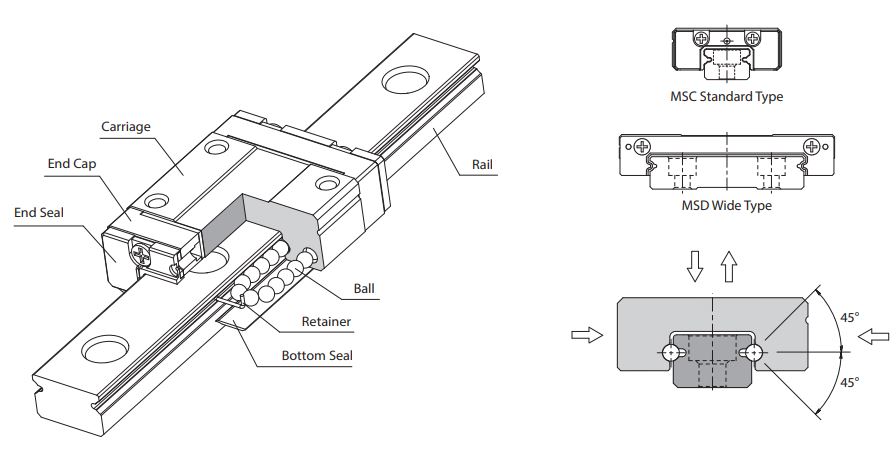 Carriage
End Cap
End Seal
Rail
Ball
Retainer
Bottom Seal
MSC Standard Type
MSD Wide Type
45°
45°