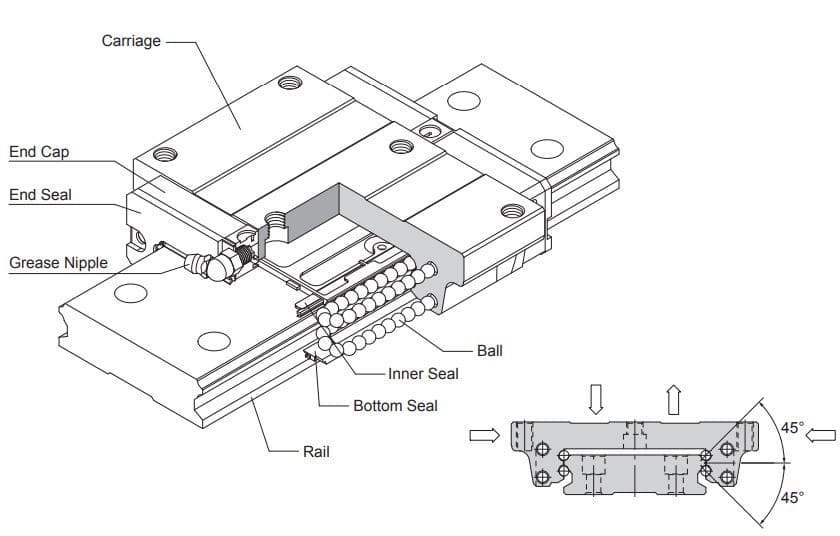 Carriage
End Cap
End Seal
Grease Nipple
Ball
Inner Seal
Bottom Seal
Rail
45°
45°